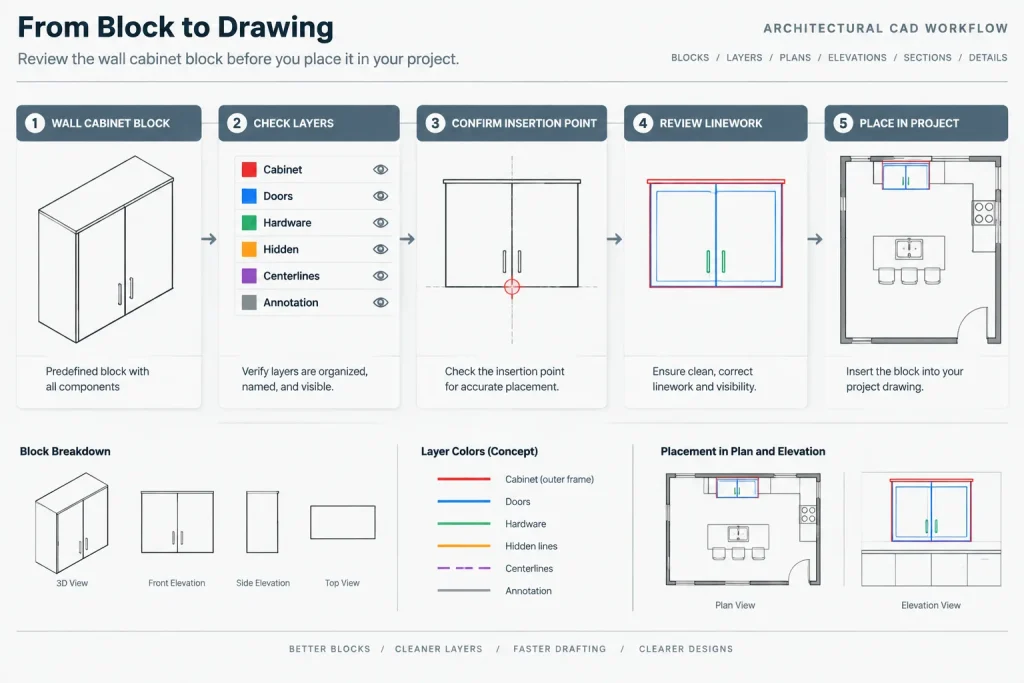 From Block to Drawing

Review the wall cabinet block before you place it in your project.

ARCHITECTURAL CAD WORKFLOW

BLOCKS / LAYERS / PLANS / ELEVATIONS / SECTIONS / DETAILS

1 WALL CABINET BLOCK

Predefined block with all components

2 CHECK LAYERS

Cabinet
Doors
Hardware
Hidden
Centerlines
Annotation

Verify layers are organized, named, and visible.

3 CONFIRM INSERTION POINT

Check the insertion point for accurate placement.

4 REVIEW LINEWORK

Ensure clean, correct linework and visibility.

5 PLACE IN PROJECT

Insert the block into your project drawing.

Block Breakdown

3D View
Front Elevation
Side Elevation
Top View

Layer Colors (Concept)

Cabinet (outer frame)
Doors
Hardware
Hidden lines
Centerlines
Annotation

Placement in Plan and Elevation

Plan View
Elevation View

BETTER BLOCKS / CLEANER LAYERS / FASTER DRAFTING / CLEARER DESIGNS