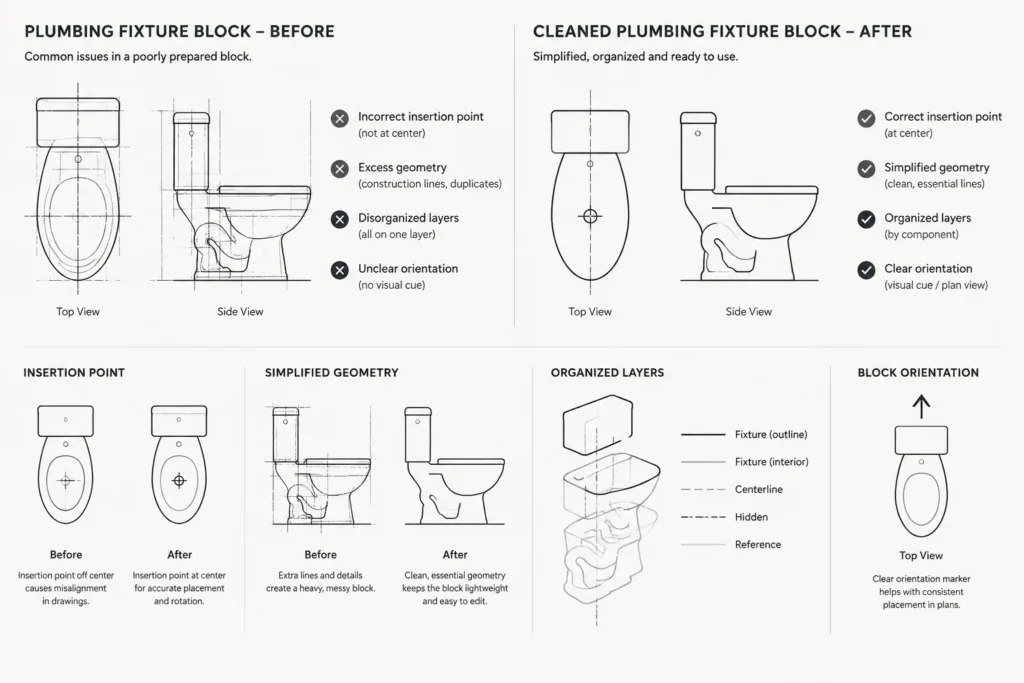 PLUMBING FIXTURE BLOCK – BEFORE

Common issues in a poorly prepared block.

Top View

Side View

Incorrect insertion point (not at center)

Excess geometry (construction lines, duplicates)

Disorganized layers (all on one layer)

Unclear orientation (no visual cue)

CLEANED PLUMBING FIXTURE BLOCK – AFTER

Simplified, organized and ready to use.

Top View

Side View

Correct insertion point (at center)

Simplified geometry (clean, essential lines)

Organized layers (by component)

Clear orientation (visual cue / plan view)

INSERTION POINT

Before

Insertion point off center causes misalignment in drawings.

After

Insertion point at center for accurate placement and rotation.

SIMPLIFIED GEOMETRY

Before

Extra lines and details create a heavy, messy block.

After

Clean, essential geometry keeps the block lightweight and easy to edit.

ORGANIZED LAYERS

Fixture (outline)

Fixture (interior)

Centerline

Hidden

Reference

BLOCK ORIENTATION

Top View

Clear orientation marker helps with consistent placement in plans.