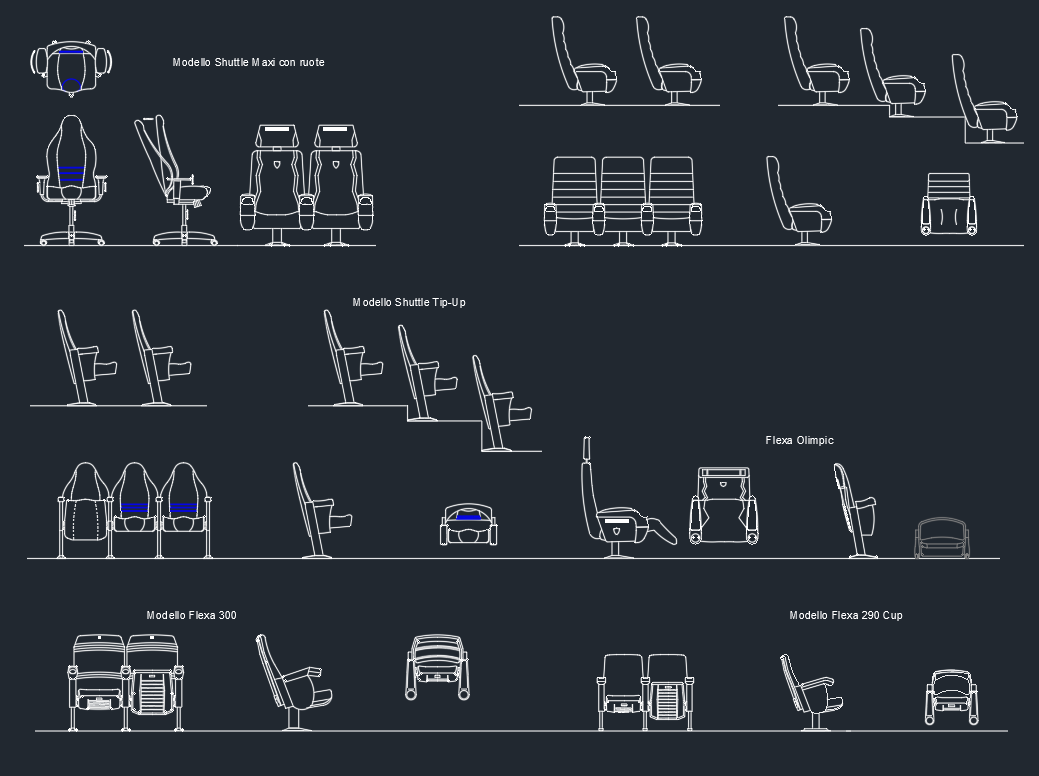 Modello Shuttle Maxi con ruote

Modello Shuttle Tip-Up

Flexa Olimpic

Modello Flexa 300

Modello Flexa 290 Cup